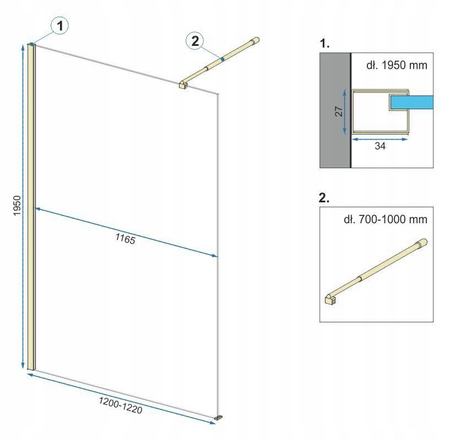 1

2

1950

1165

1200-1220

1.

dł. 1950 mm

27

34

2.

dł. 700-1000 mm