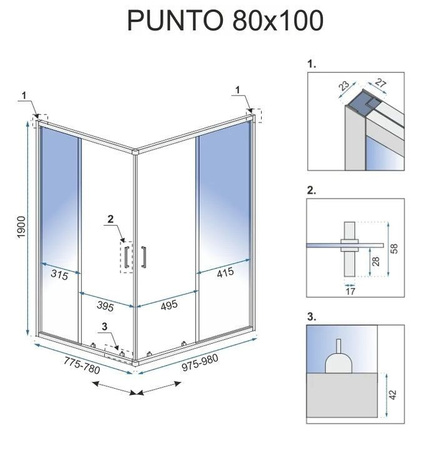 PUNTO 80x100

1
1
1900
2
315
415
395
495
3
775-780
975-980

1.
23
27

2.
58
28
17

3.
42